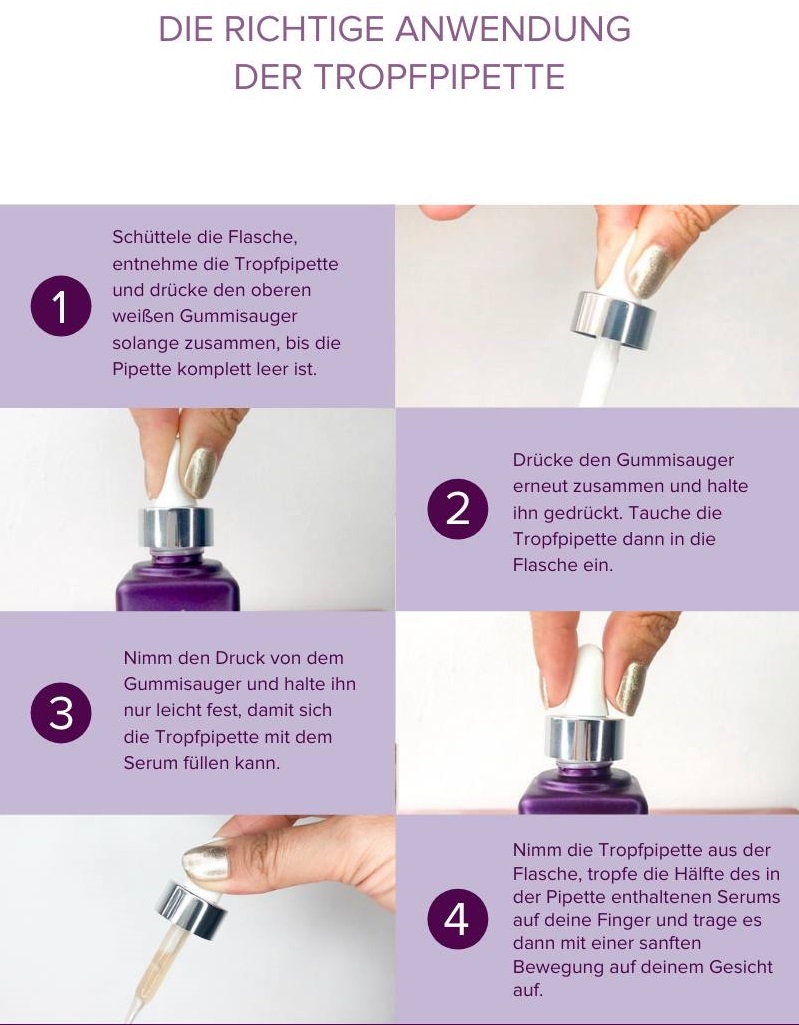 DIE RICHTIGE ANWENDUNG DER TROPFPIPETTE

1

Schüttele die Flasche, entnehme die Tropfpipette und drücke den oberen weißen Gummisauger solange zusammen, bis die Pipette komplett leer ist.

2

Drücke den Gummisauger erneut zusammen und halte ihn gedrückt. Tauche die Tropfpipette dann in die Flasche ein.

3

Nimm den Druck von dem Gummisauger und halte ihn nur leicht fest, damit sich die Tropfpipette mit dem Serum füllen kann.

4

Nimm die Tropfpipette aus der Flasche, tropfe die Hälfte des in der Pipette enthaltenen Serums auf deine Finger und trage es dann mit einer sanften Bewegung auf deinem Gesicht auf.